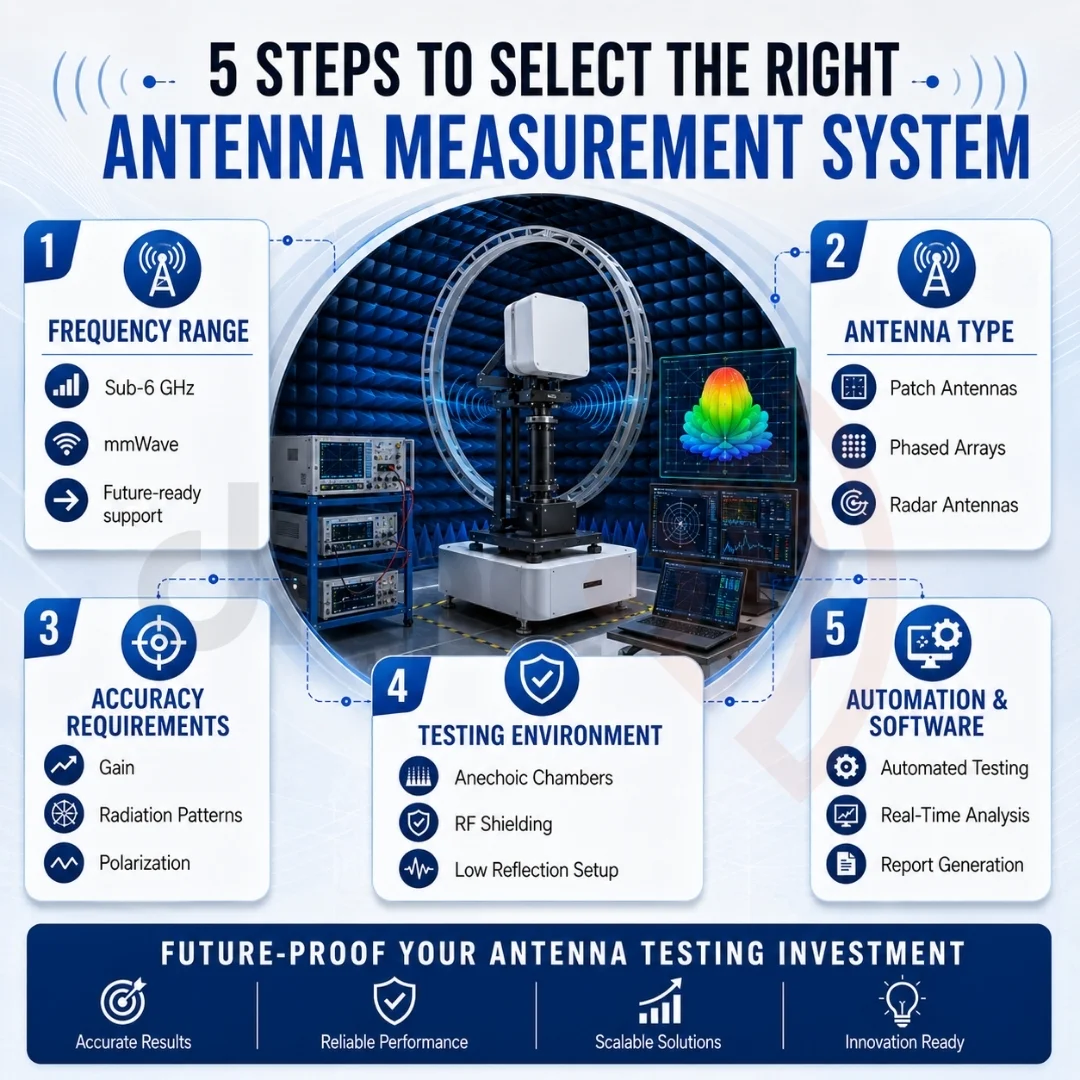 5 STEPS TO SELECT THE RIGHT
ANTENNA MEASUREMENT SYSTEM

1
FREQUENCY RANGE
Sub-6 GHz
mmWave
Future-ready support

2
ANTENNA TYPE
Patch Antennas
Phased Arrays
Radar Antennas

3
ACCURACY REQUIREMENTS
Gain
Radiation Patterns
Polarization

4
TESTING ENVIRONMENT
Anechoic Chambers
RF Shielding
Low Reflection Setup

5
AUTOMATION & SOFTWARE
Automated Testing
Real-Time Analysis
Report Generation

FUTURE-PROOF YOUR ANTENNA TESTING INVESTMENT
Accurate Results
Reliable Performance
Scalable Solutions
Innovation Ready