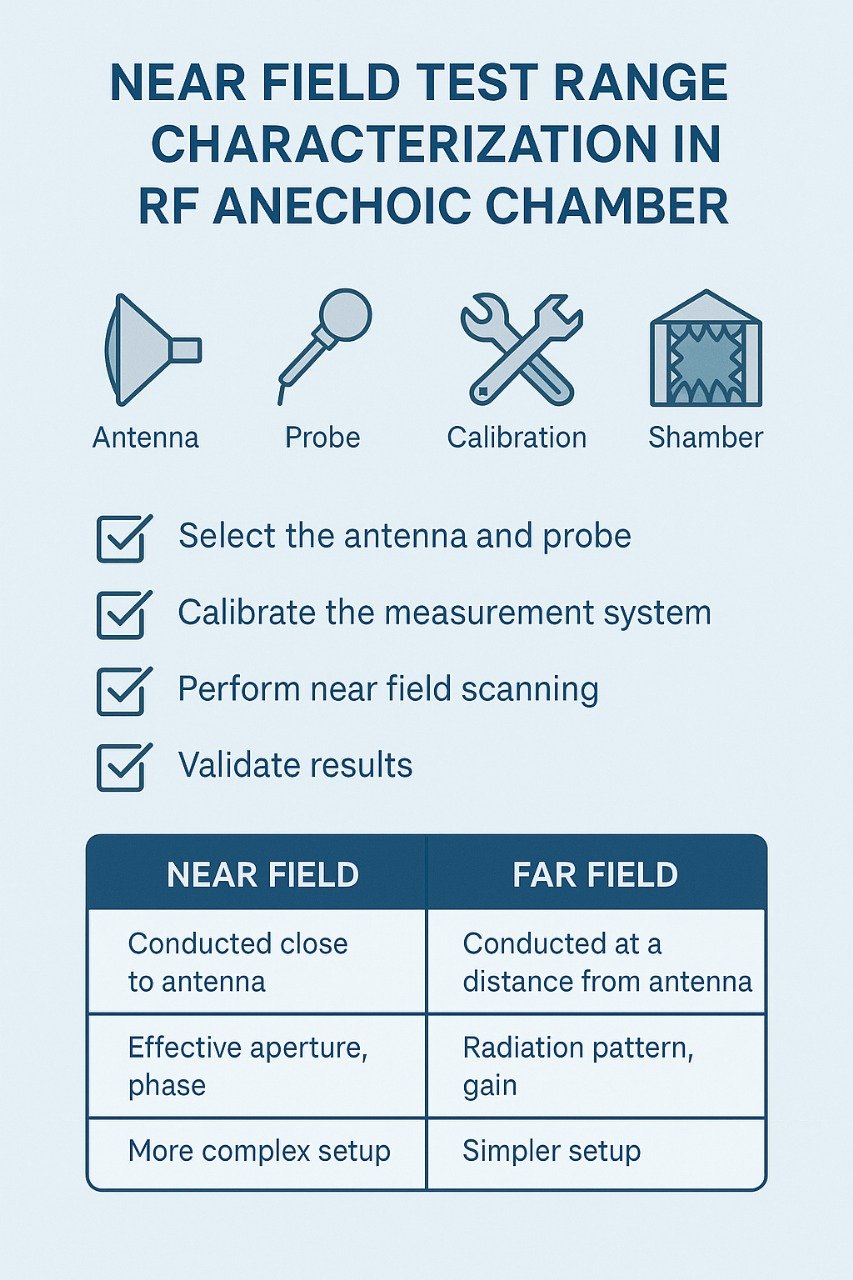 NEAR FIELD TEST RANGE CHARACTERIZATION IN RF ANECHOIC CHAMBER

Antenna
Probe
Calibration
Shamber

Select the antenna and probe

Calibrate the measurement system

Perform near field scanning

Validate results

| NEAR FIELD | FAR FIELD |
|---|---|
| Conducted close to antenna | Conducted at a distance from antenna |
| Effective aperture, phase | Radiation pattern, gain |
| More complex setup | Simpler setup |